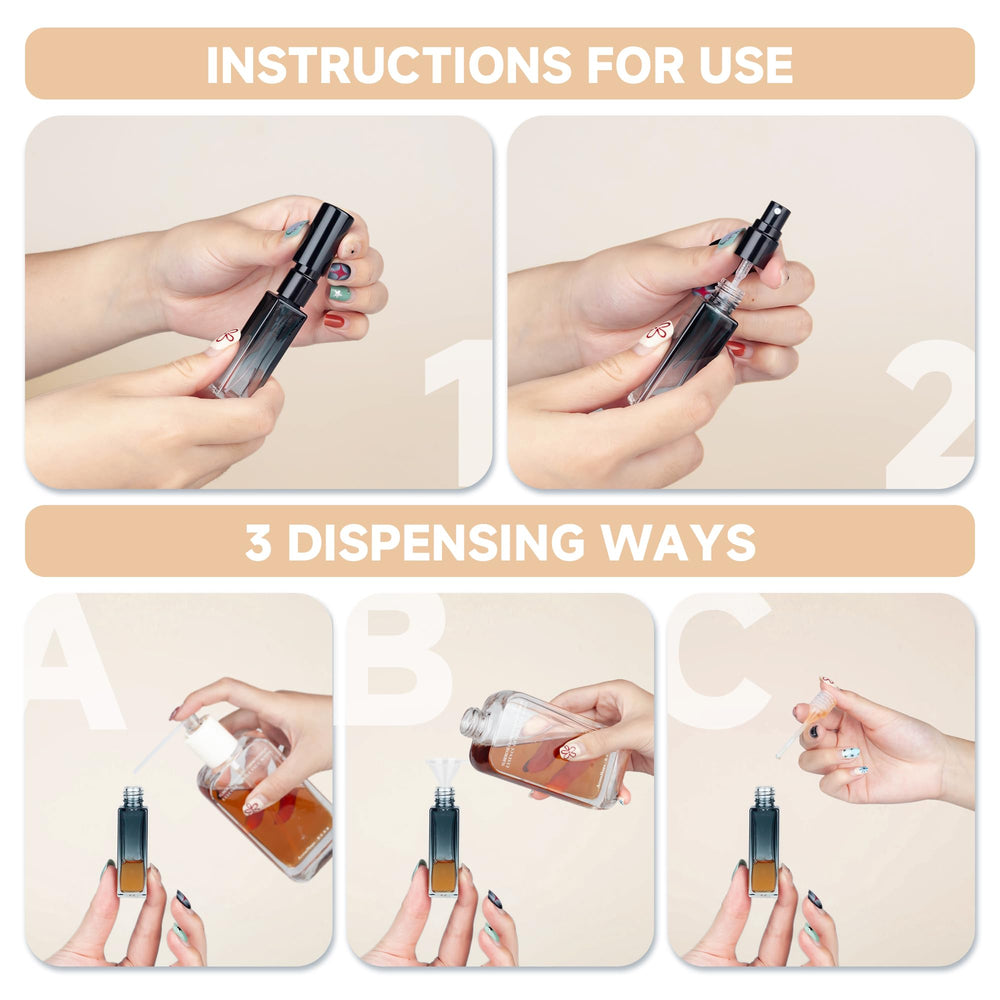 INSTRUCTIONS FOR USE

1

2

3 DISPENSING WAYS

A

B

C