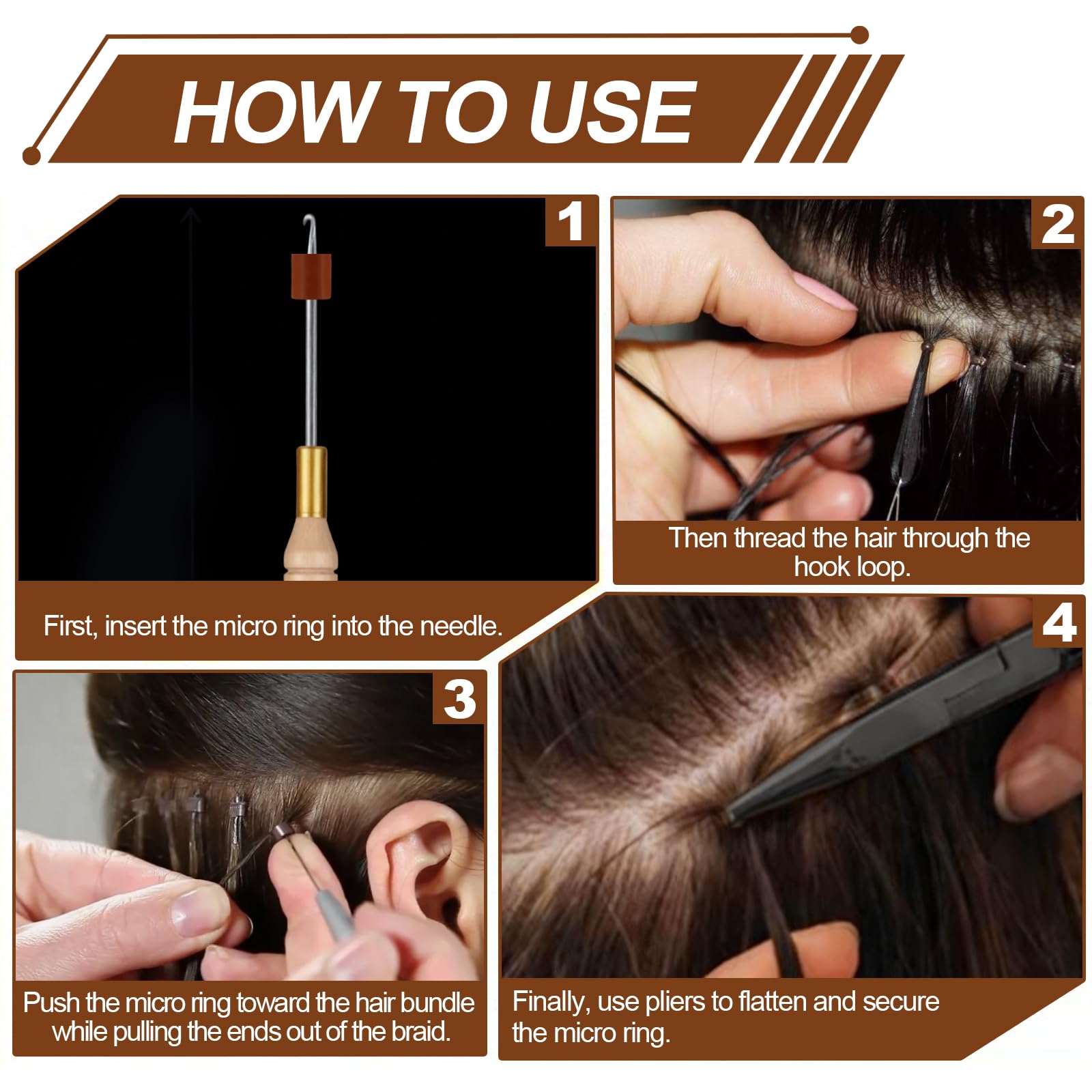 HOW TO USE

1

First, insert the micro ring into the needle.

2

Then thread the hair through the hook loop.

3

Push the micro ring toward the hair bundle while pulling the ends out of the braid.

4

Finally, use pliers to flatten and secure the micro ring.