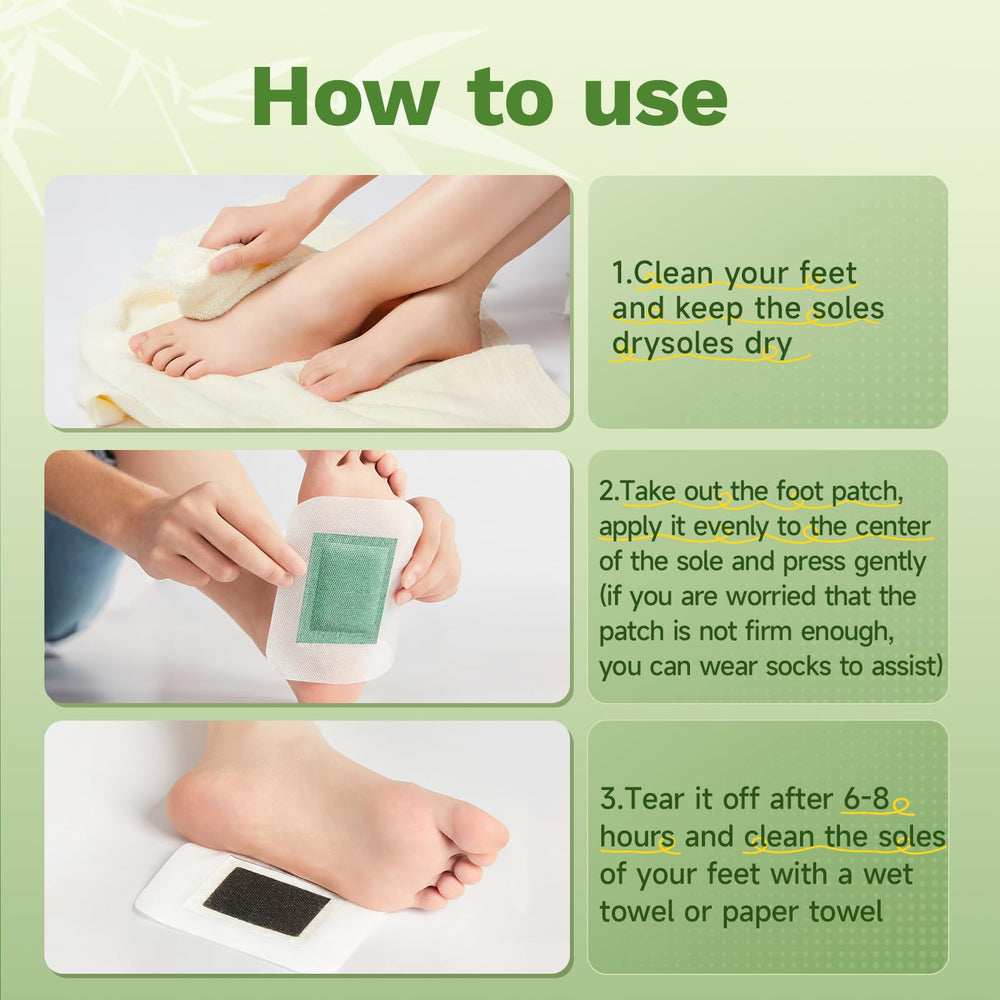 How to use

1.Clean your feet and keep the soles drysoles dry

2.Take out the foot patch, apply it evenly to the center of the sole and press gently (if you are worried that the patch is not firm enough, you can wear socks to assist)

3.Tear it off after 6-8 hours and clean the soles of your feet with a wet towel or paper towel