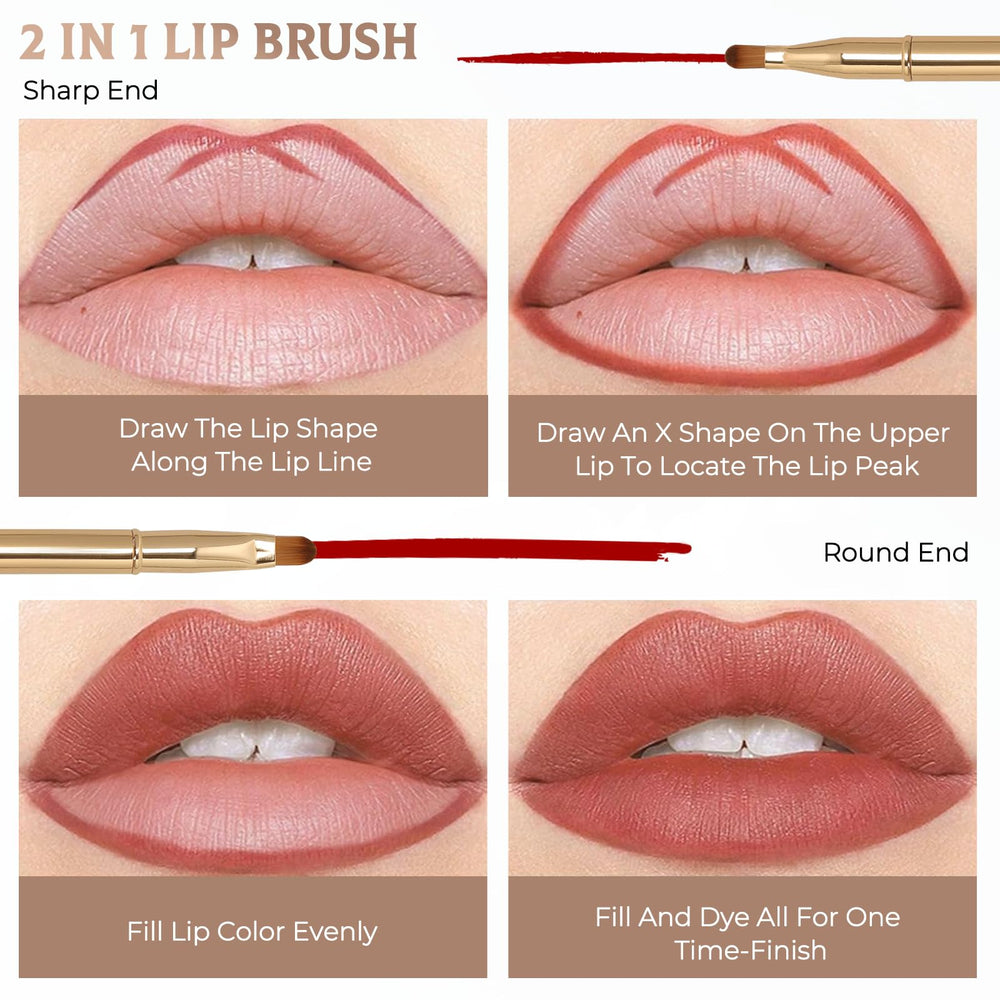 2 IN 1 LIP BRUSH

Sharp End

Draw The Lip Shape Along The Lip Line

Draw An X Shape On The Upper Lip To Locate The Lip Peak

Round End

Fill Lip Color Evenly

Fill And Dye All For One Time-Finish