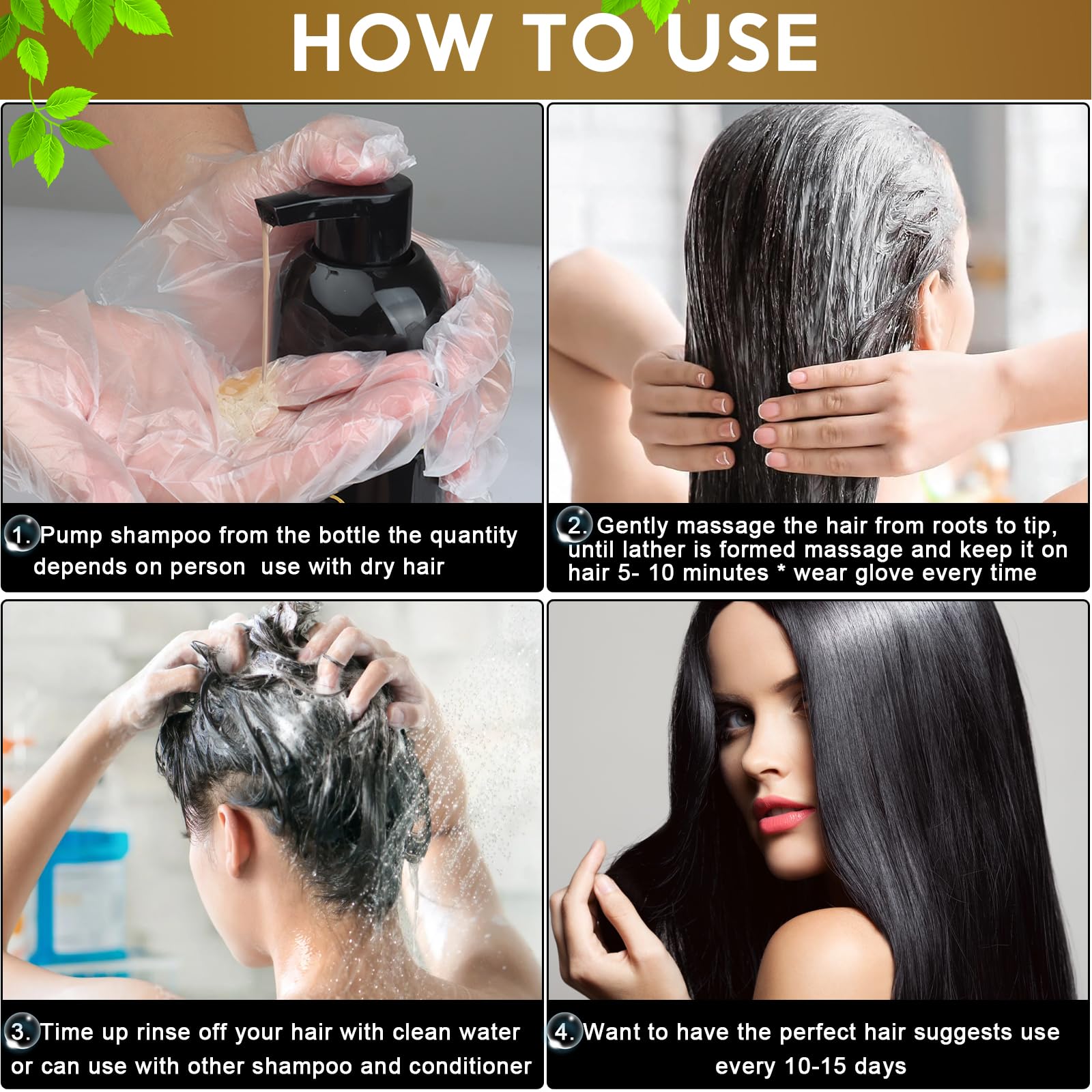 HOW TO USE

1. Pump shampoo from the bottle the quantity depends on person use with dry hair

2. Gently massage the hair from roots to tip, until lather is formed massage and keep it on hair 5- 10 minutes * wear glove every time

3. Time up rinse off your hair with clean water or can use with other shampoo and conditioner

4. Want to have the perfect hair suggests use every 10-15 days