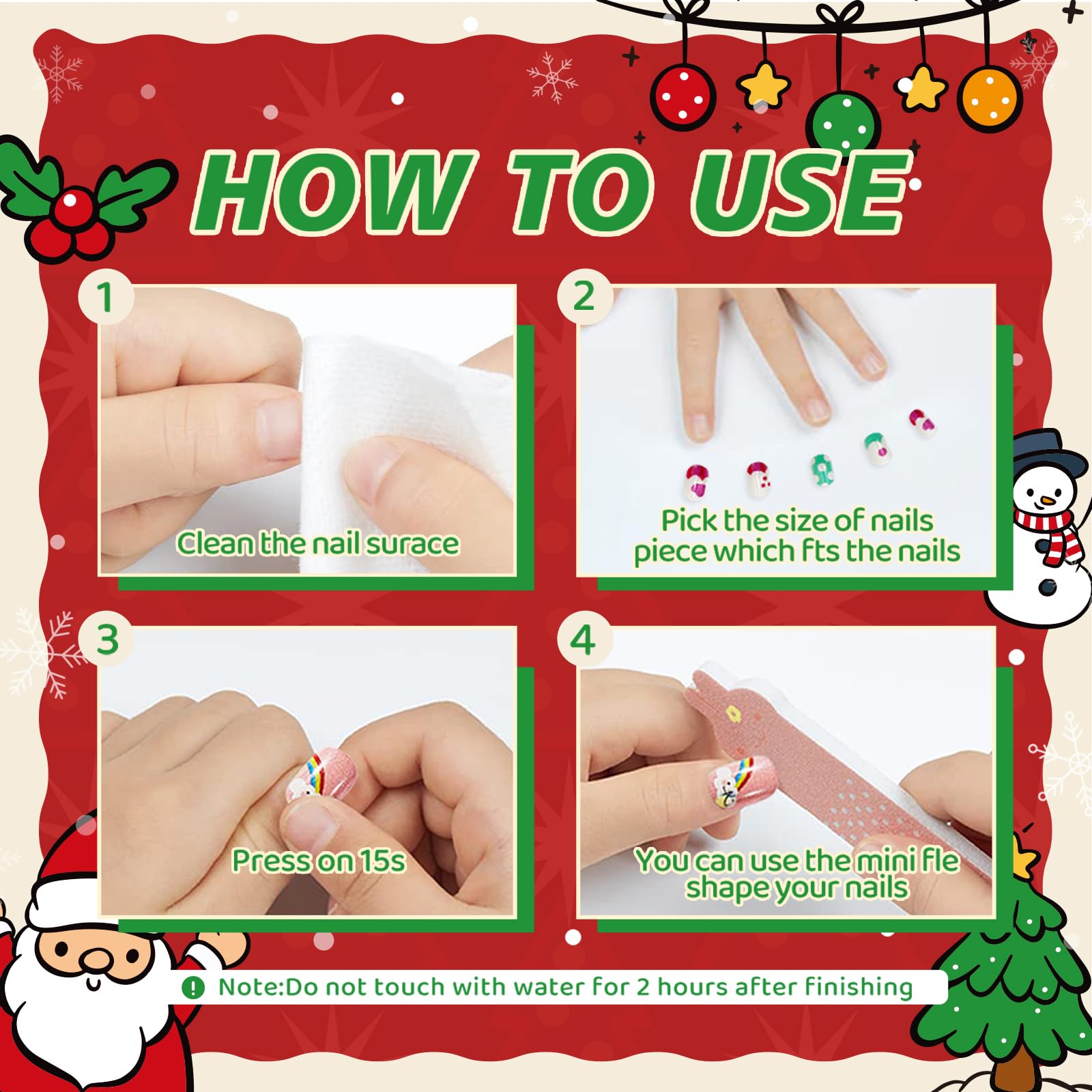 HOW TO USE

1

Clean the nail surace

2

Pick the size of nails piece which fts the nails

3

Press on 15s

4

You can use the mini fle shape your nails

Note:Do not touch with water for 2 hours after finishing