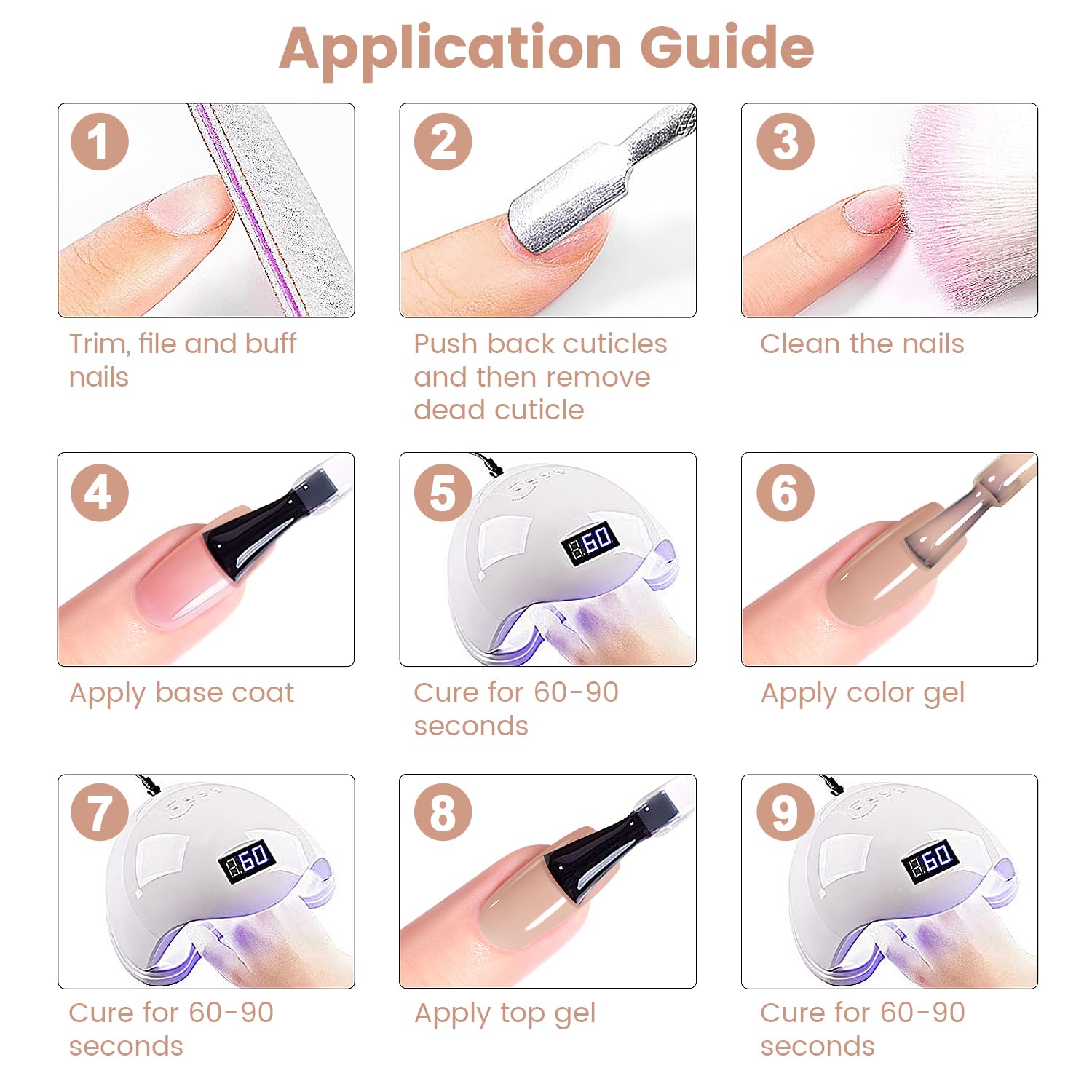 Application Guide

1

Trim, file and buff nails

2

Push back cuticles and then remove dead cuticle

3

Clean the nails

4

Apply base coat

5

60

Cure for 60-90 seconds

6

Apply color gel

7

60

Cure for 60-90 seconds

8

Apply top gel

9

60

Cure for 60-90 seconds