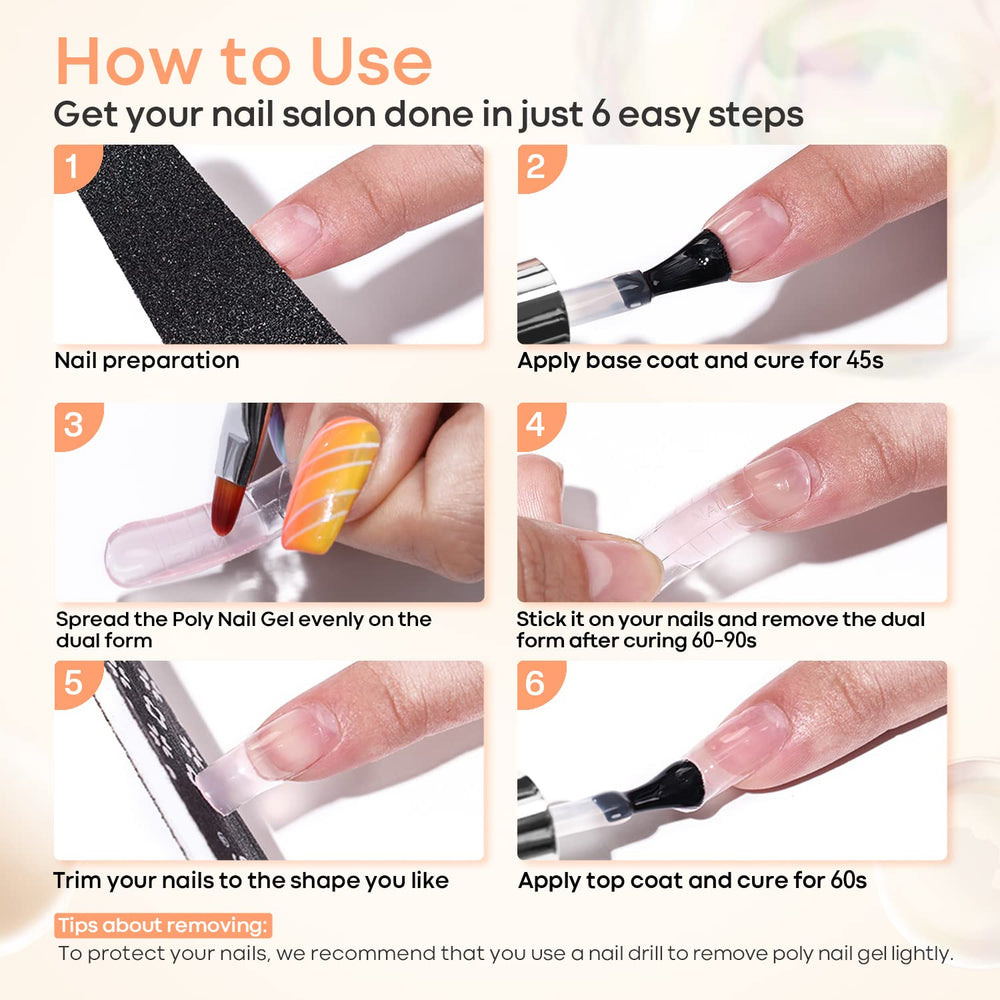 How to Use
Get your nail salon done in just 6 easy steps

1
Nail preparation

2
Apply base coat and cure for 45s

3
Spread the Poly Nail Gel evenly on the dual form

4
Stick it on your nails and remove the dual form after curing 60-90s

5
Trim your nails to the shape you like

6
Apply top coat and cure for 60s

Tips about removing:
To protect your nails, we recommend that you use a nail drill to remove poly nail gel lightly.