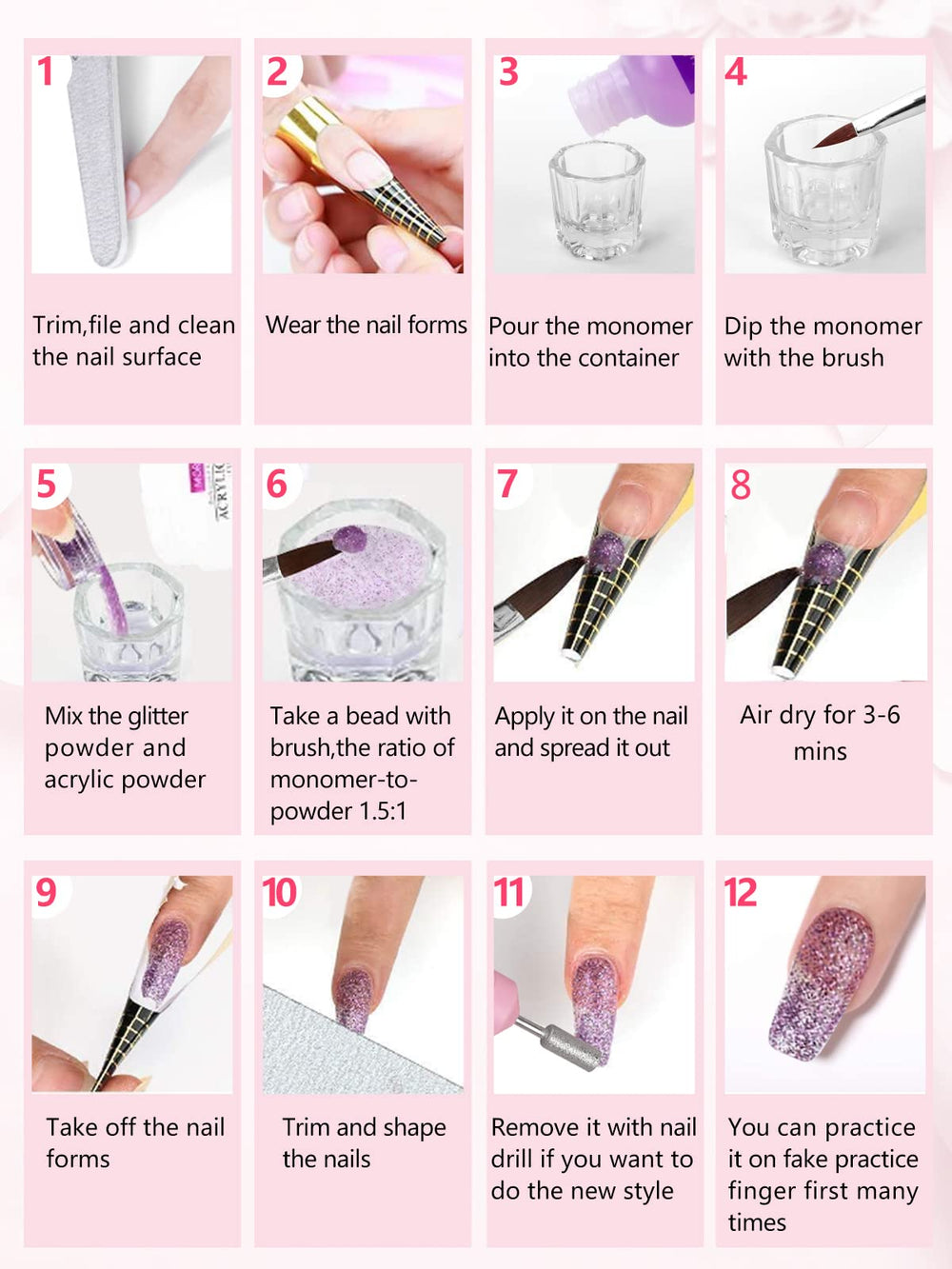 1
Trim,file and clean the nail surface

2
Wear the nail forms

3
Pour the monomer into the container

4
Dip the monomer with the brush

5
ACRYLIC
Mix the glitter powder and acrylic powder

6
Take a bead with brush,the ratio of monomer-to-powder 1.5:1

7
Apply it on the nail and spread it out

8
Air dry for 3-6 mins

9
Take off the nail forms

10
Trim and shape the nails

11
Remove it with nail drill if you want to do the new style

12
You can practice it on fake practice finger first many times