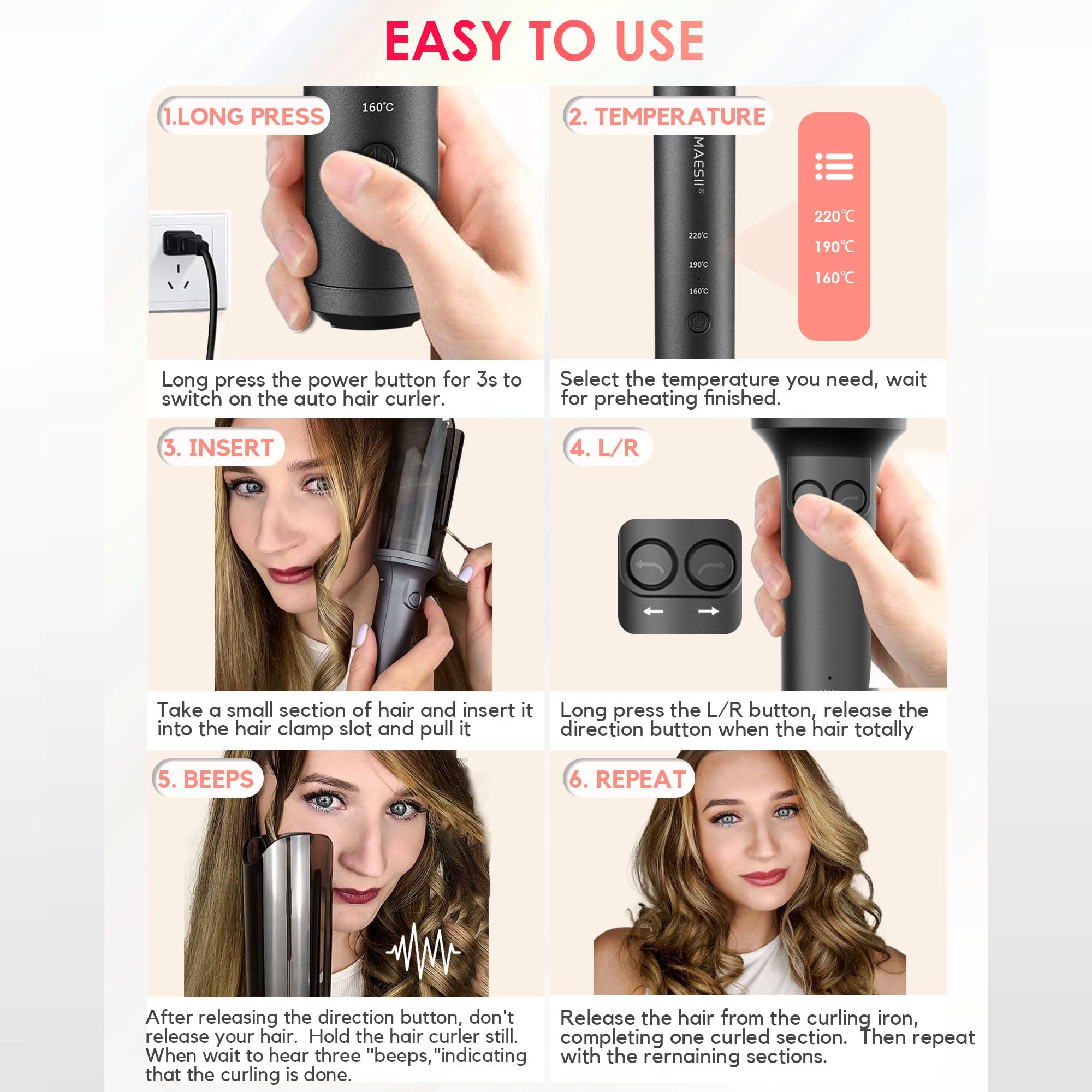 EASY TO USE

1.LONG PRESS

160℃

Long press the power button for 3s to switch on the auto hair curler.

2. TEMPERATURE

MAESII

220℃
190℃
160℃

220℃
190℃
160℃

Select the temperature you need, wait for preheating finished.

3. INSERT

Take a small section of hair and insert it into the hair clamp slot and pull it

4. L/R

Long press the L/R button, release the direction button when the hair totally

5. BEEPS

After releasing the direction button, don't release your hair. Hold the hair curler still. When wait to hear three "beeps,"indicating that the curling is done.

6. REPEAT

Release the hair from the curling iron, completing one curled section. Then repeat with the rernaining sections.