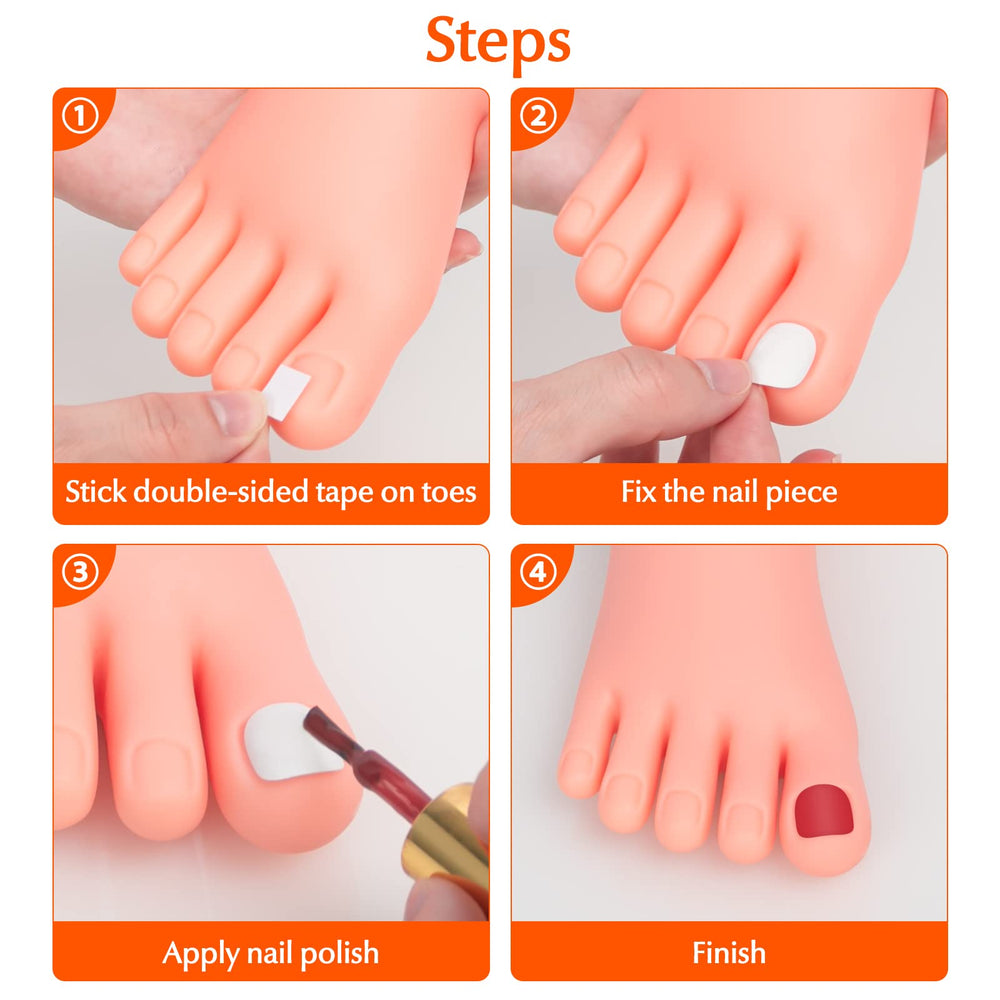 Steps

①
Stick double-sided tape on toes

②
Fix the nail piece

③
Apply nail polish

④
Finish