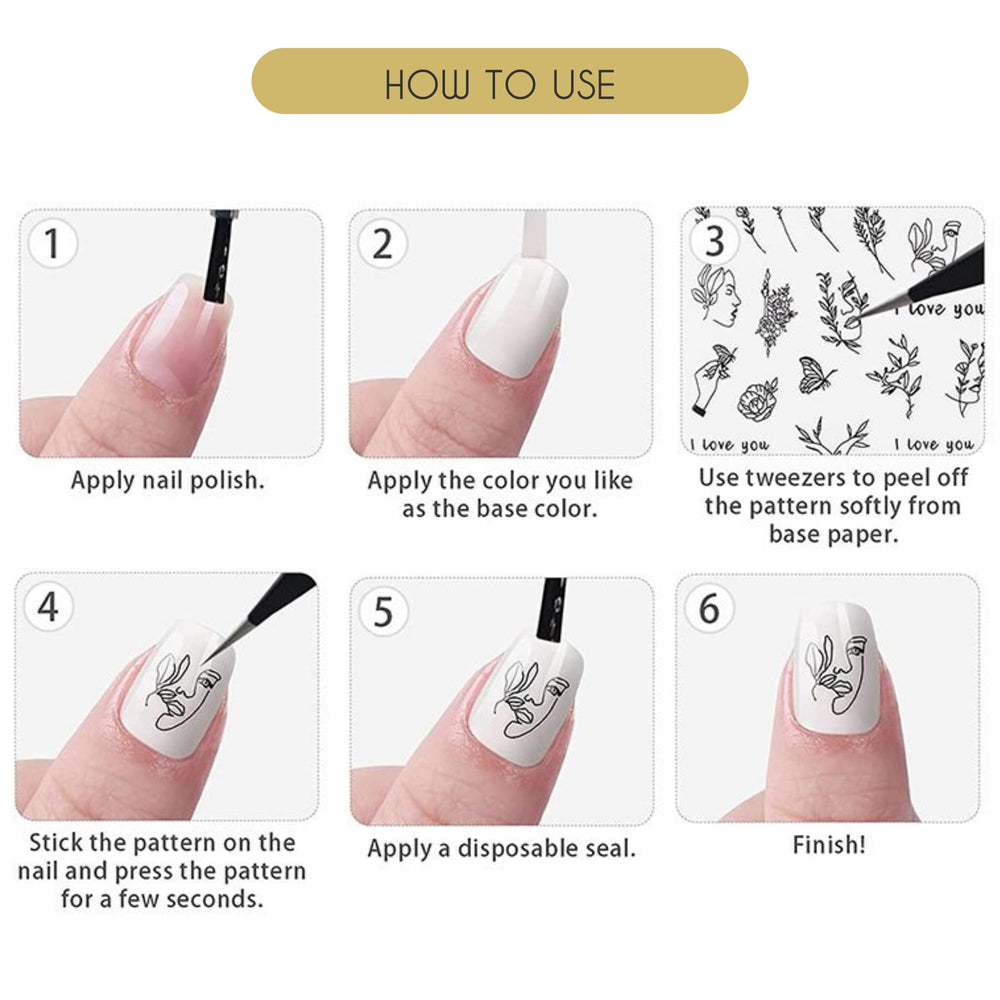 HOW TO USE

1

Apply nail polish.

2

Apply the color you like as the base color.

3

I love you

I love you

I love you

Use tweezers to peel off the pattern softly from base paper.

4

Stick the pattern on the nail and press the pattern for a few seconds.

5

Apply a disposable seal.

6

Finish!