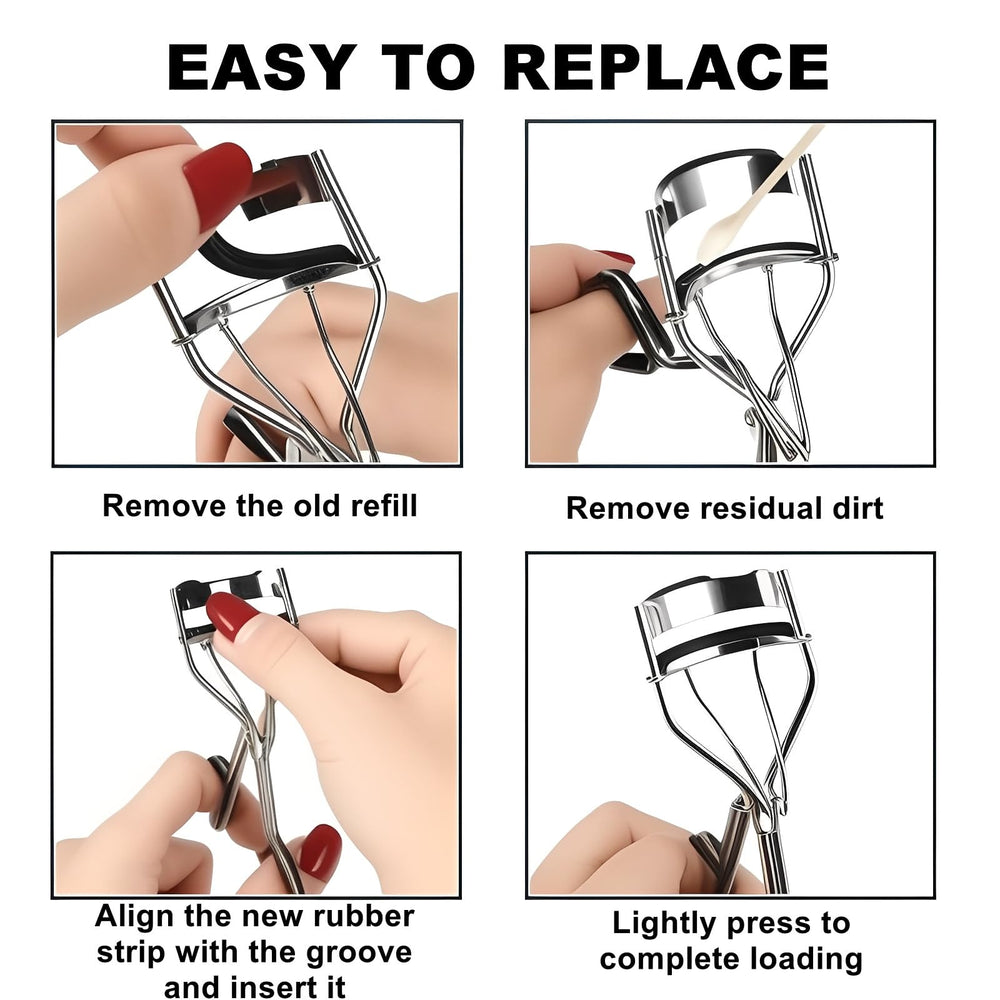 EASY TO REPLACE

Remove the old refill

Remove residual dirt

Align the new rubber strip with the groove and insert it

Lightly press to complete loading