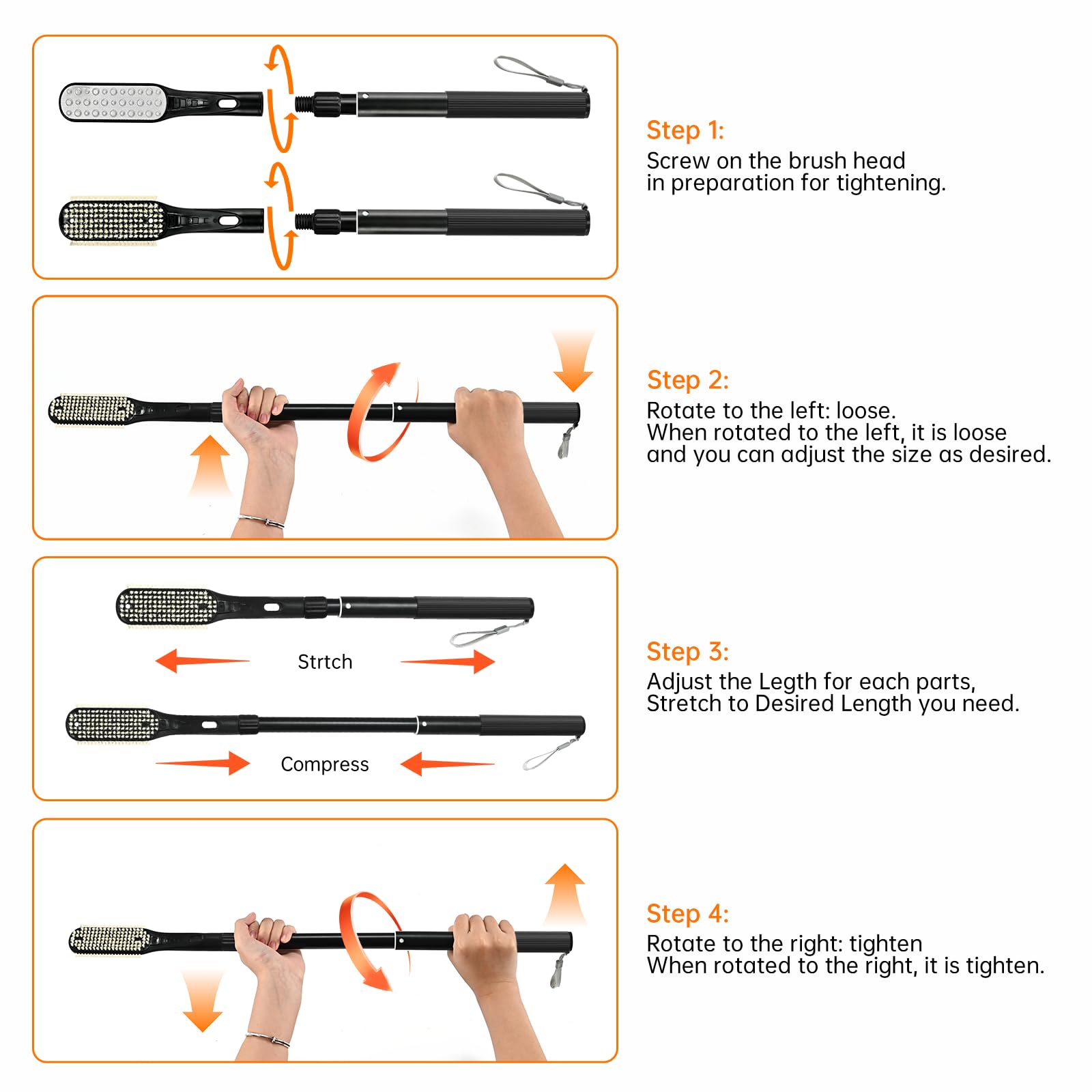 Step 1:
Screw on the brush head in preparation for tightening.

Step 2:
Rotate to the left: loose.
When rotated to the left, it is loose and you can adjust the size as desired.

Strtch

Compress

Step 3:
Adjust the Legth for each parts,
Stretch to Desired Length you need.

Step 4:
Rotate to the right: tighten
When rotated to the right, it is tighten.