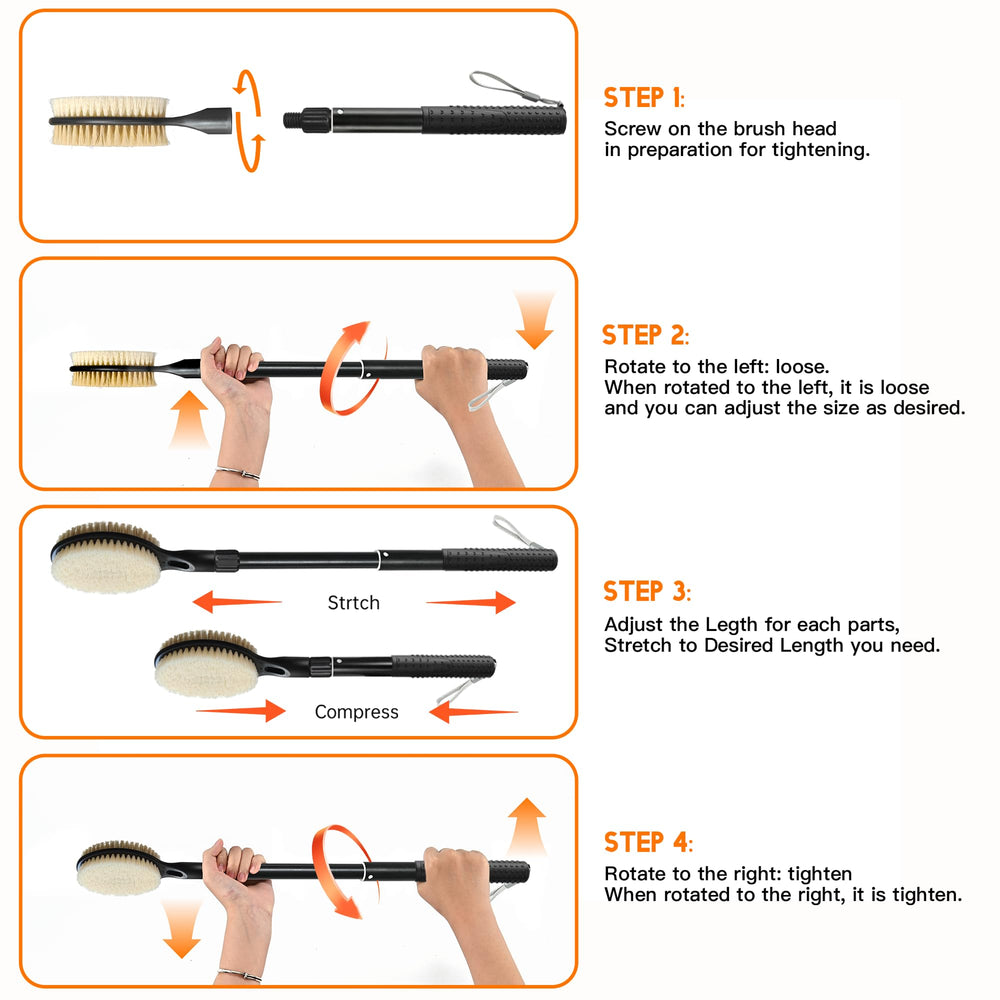 STEP 1:
Screw on the brush head in preparation for tightening.

STEP 2:
Rotate to the left: loose.
When rotated to the left, it is loose and you can adjust the size as desired.

Strtch

Compress

STEP 3:
Adjust the Legth for each parts,
Stretch to Desired Length you need.

STEP 4:
Rotate to the right: tighten
When rotated to the right, it is tighten.