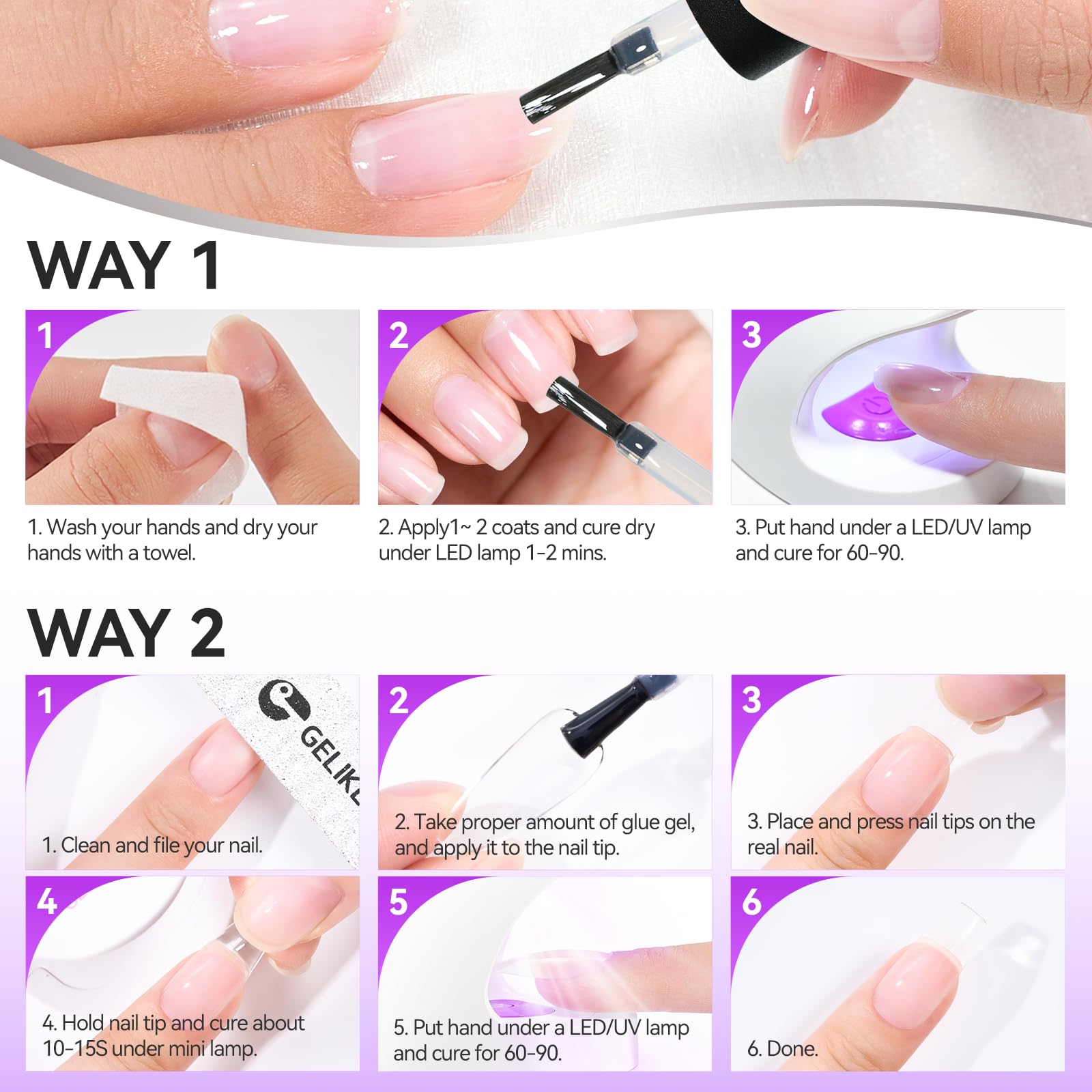 WAY 1

1

1. Wash your hands and dry your hands with a towel.

2

2. Apply1~ 2 coats and cure dry under LED lamp 1-2 mins.

3

3. Put hand under a LED/UV lamp and cure for 60-90.

WAY 2

1

GELIKE

1. Clean and file your nail.

2

2. Take proper amount of glue gel, and apply it to the nail tip.

3

3. Place and press nail tips on the real nail.

4

4. Hold nail tip and cure about 10-15S under mini lamp.

5

5. Put hand under a LED/UV lamp and cure for 60-90.

6

6. Done.