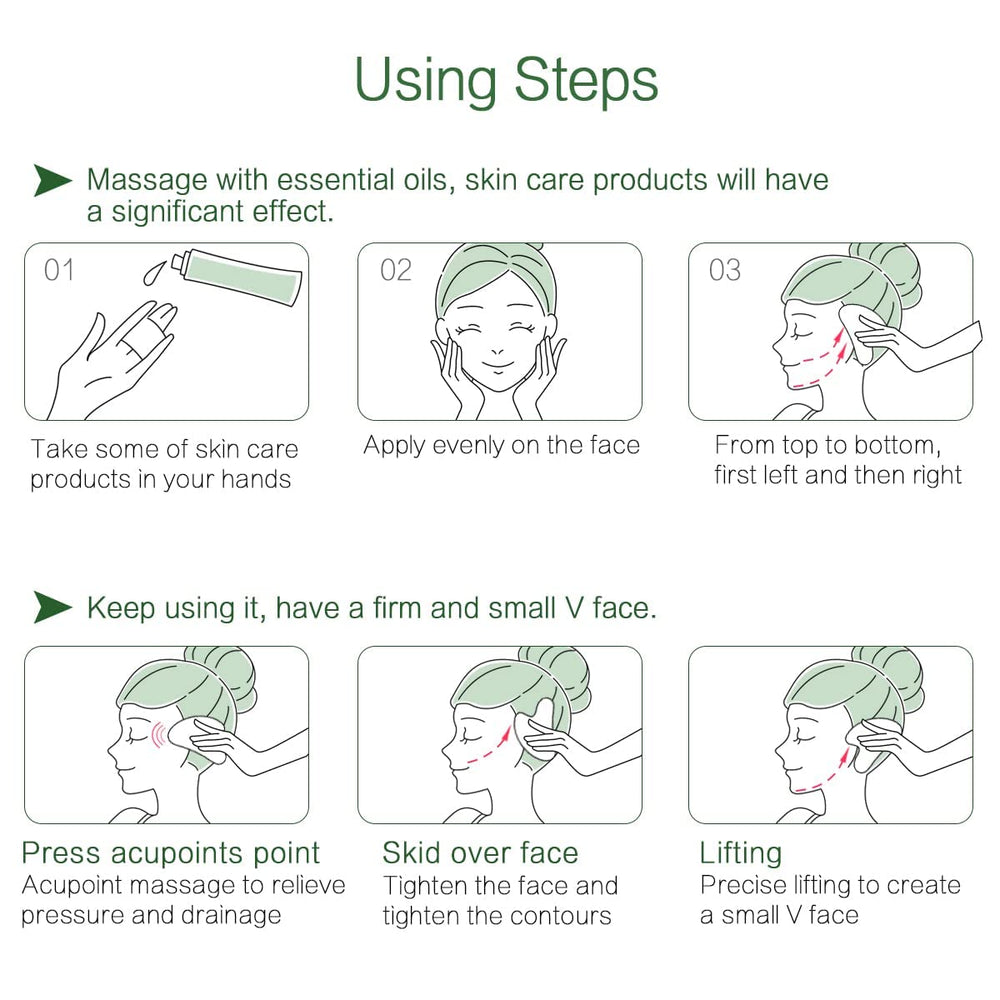 Using Steps

Massage with essential oils, skin care products will have a significant effect.

01

Take some of skin care products in your hands

02

Apply evenly on the face

03

From top to bottom, first left and then right

Keep using it, have a firm and small V face.

Press acupoints point
Acupoint massage to relieve pressure and drainage

Skid over face
Tighten the face and tighten the contours

Lifting
Precise lifting to create a small V face