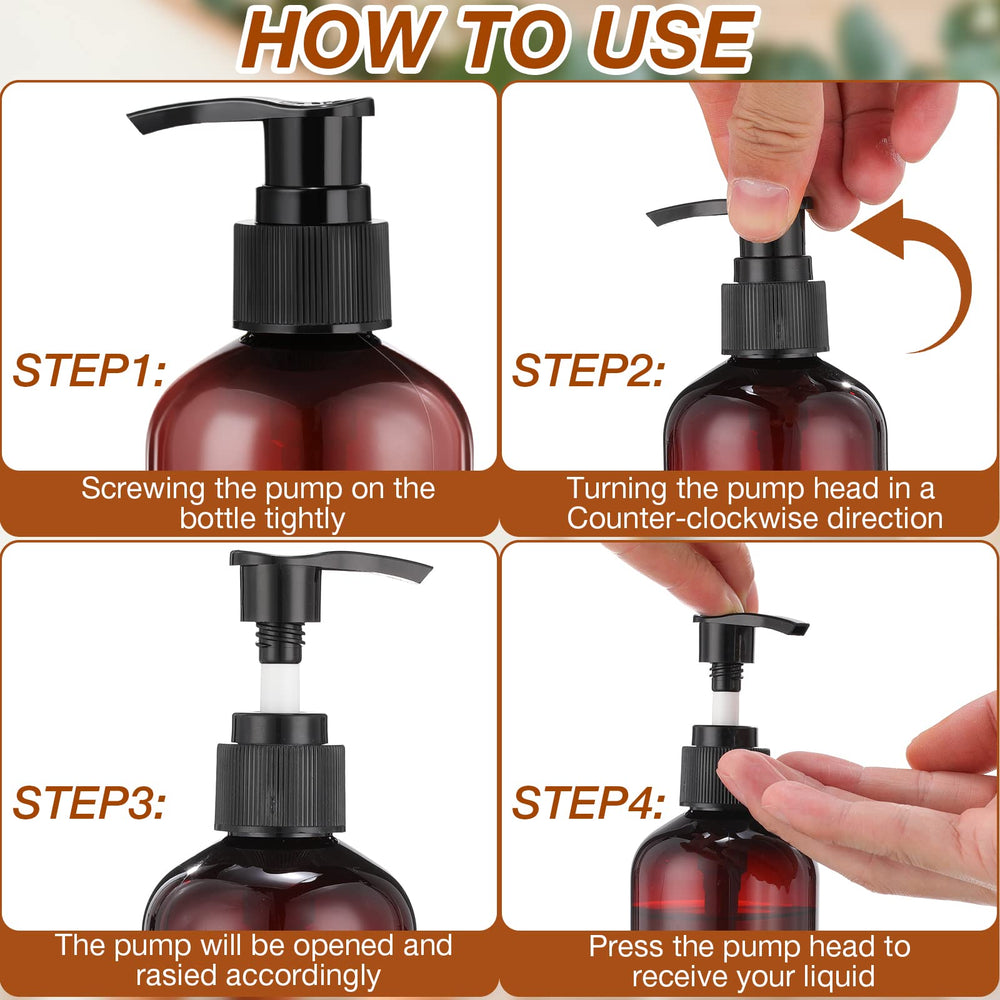 HOW TO USE

STEP1:

Screwing the pump on the bottle tightly

STEP2:

Turning the pump head in a Counter-clockwise direction

STEP3:

The pump will be opened and rasied accordingly

STEP4:

Press the pump head to receive your liquid