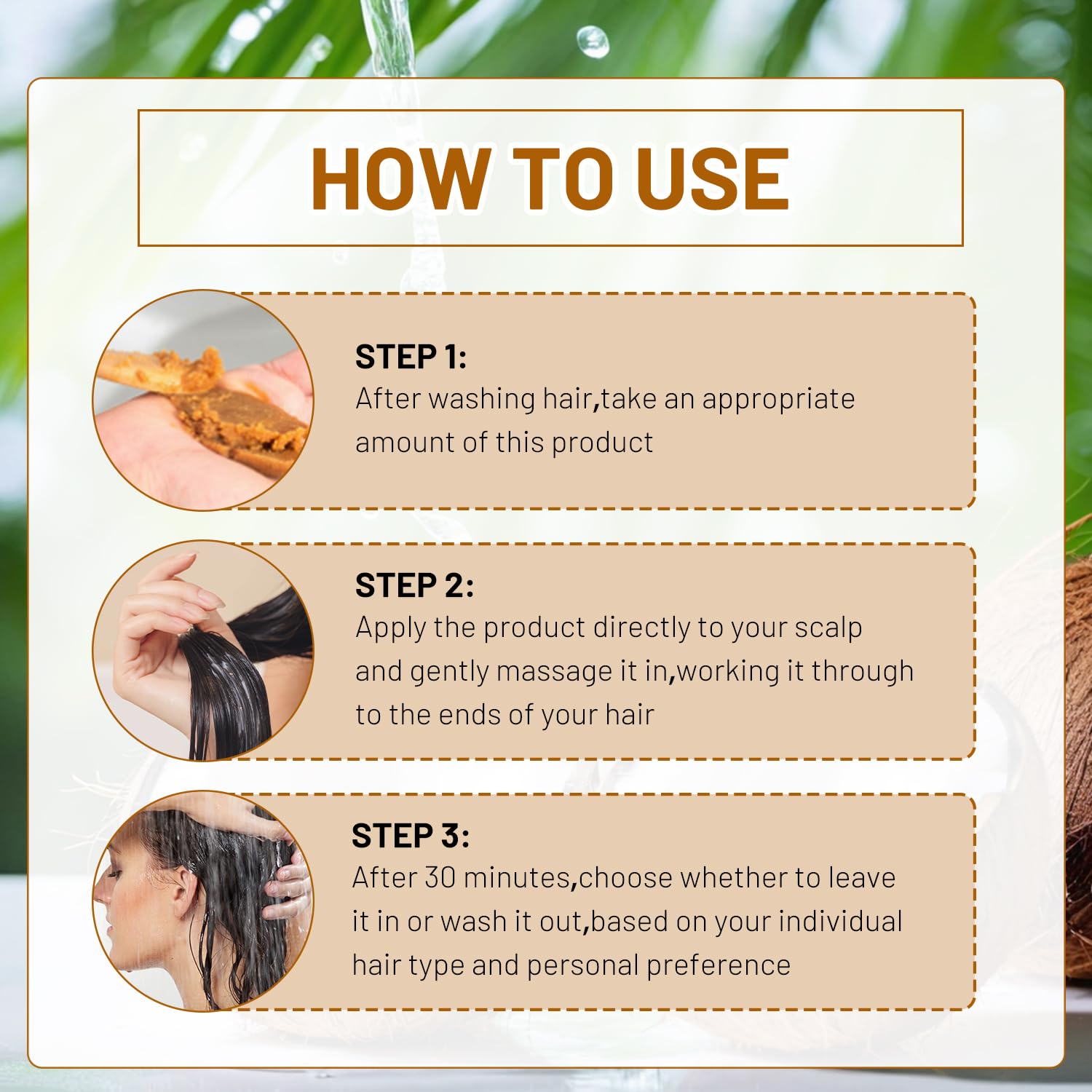 HOW TO USE

STEP 1:
After washing hair,take an appropriate amount of this product

STEP 2:
Apply the product directly to your scalp and gently massage it in,working it through to the ends of your hair

STEP 3:
After 30 minutes,choose whether to leave it in or wash it out,based on your individual hair type and personal preference