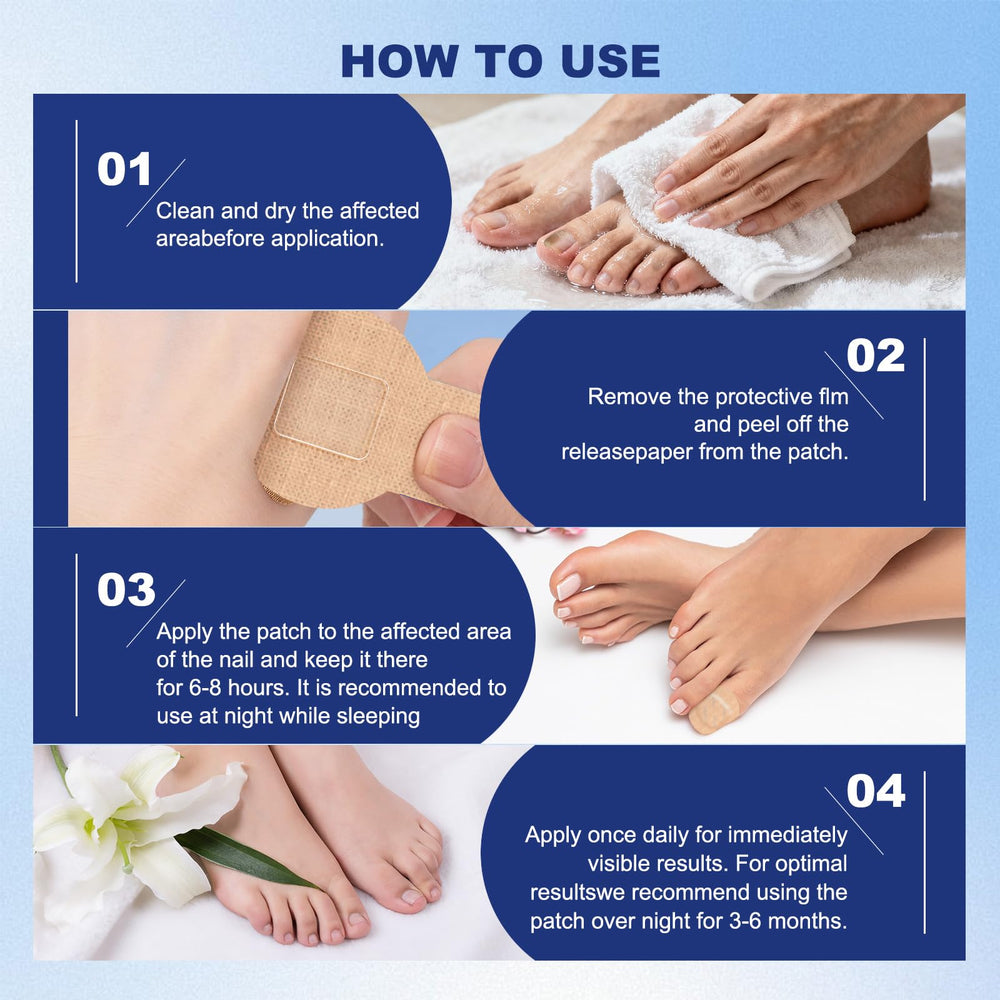 HOW TO USE

01
Clean and dry the affected areabefore application.

02
Remove the protective flm and peel off the releasepaper from the patch.

03
Apply the patch to the affected area of the nail and keep it there for 6-8 hours. It is recommended to use at night while sleeping

04
Apply once daily for immediately visible results. For optimal resultswe recommend using the patch over night for 3-6 months.