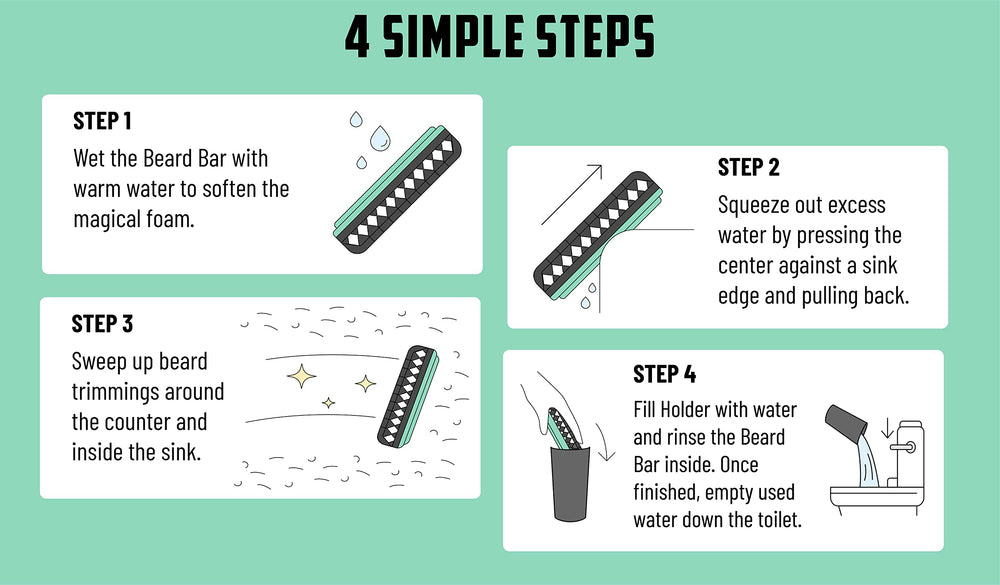 4 SIMPLE STEPS

STEP 1

Wet the Beard Bar with warm water to soften the magical foam.

STEP 2

Squeeze out excess water by pressing the center against a sink edge and pulling back.

STEP 3

Sweep up beard trimmings around the counter and inside the sink.

STEP 4

Fill Holder with water and rinse the Beard Bar inside. Once finished, empty used water down the toilet.